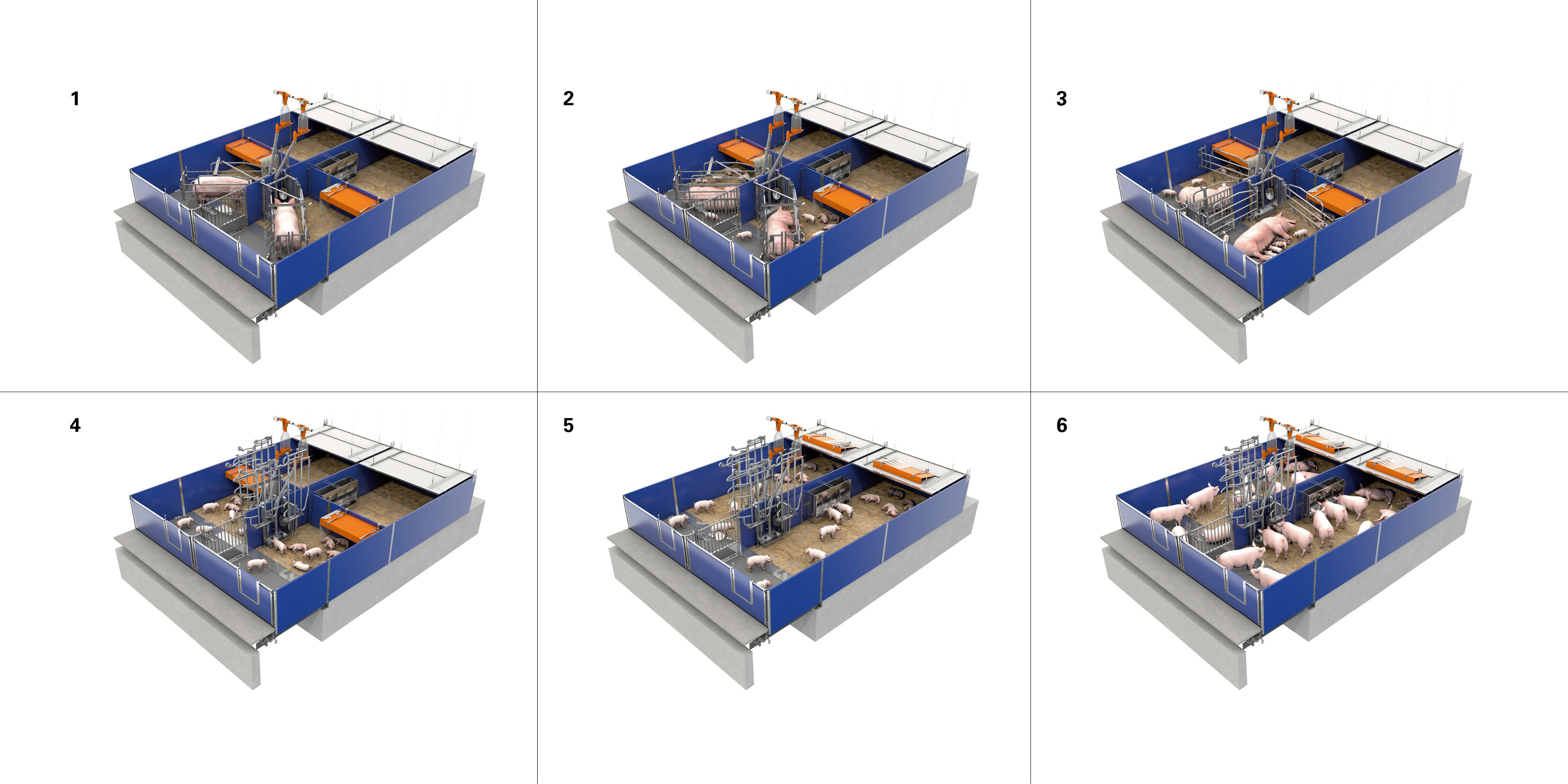 1

2

3

4

5

6